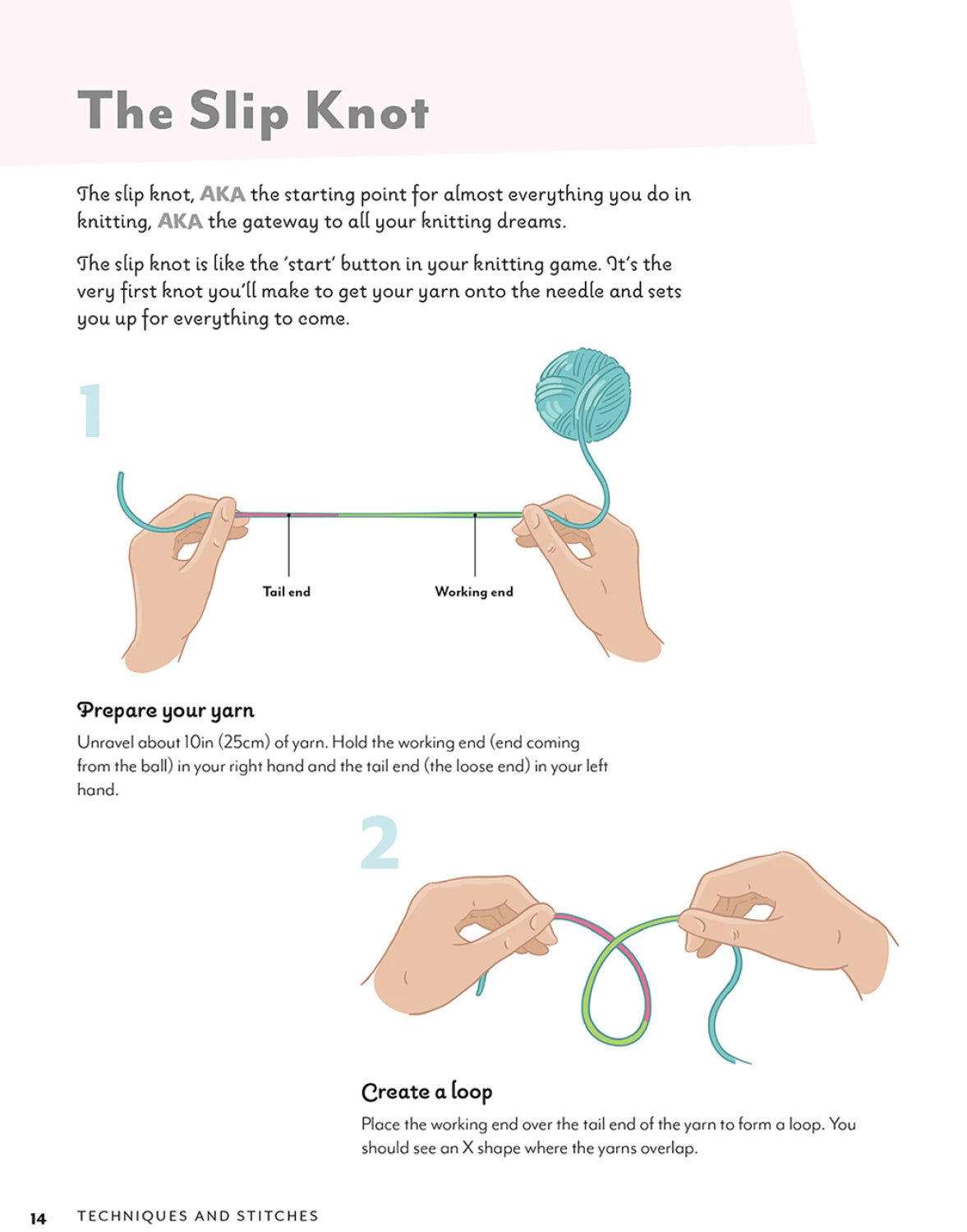 The Slip Knot

The slip knot, AKA the starting point for almost everything you do in knitting, AKA the gateway to all your knitting dreams.

The slip knot is like the 'start' button in your knitting game. It's the very first knot you'll make to get your yarn onto the needle and sets you up for everything to come.

1

Tail end

Working end

Prepare your yarn

Unravel about 10in (25cm) of yarn. Hold the working end (end coming from the ball) in your right hand and the tail end (the loose end) in your left hand.

2

Create a loop

Place the working end over the tail end of the yarn to form a loop. You should see an X shape where the yarns overlap.

14 TECHNIQUES AND STITCHES