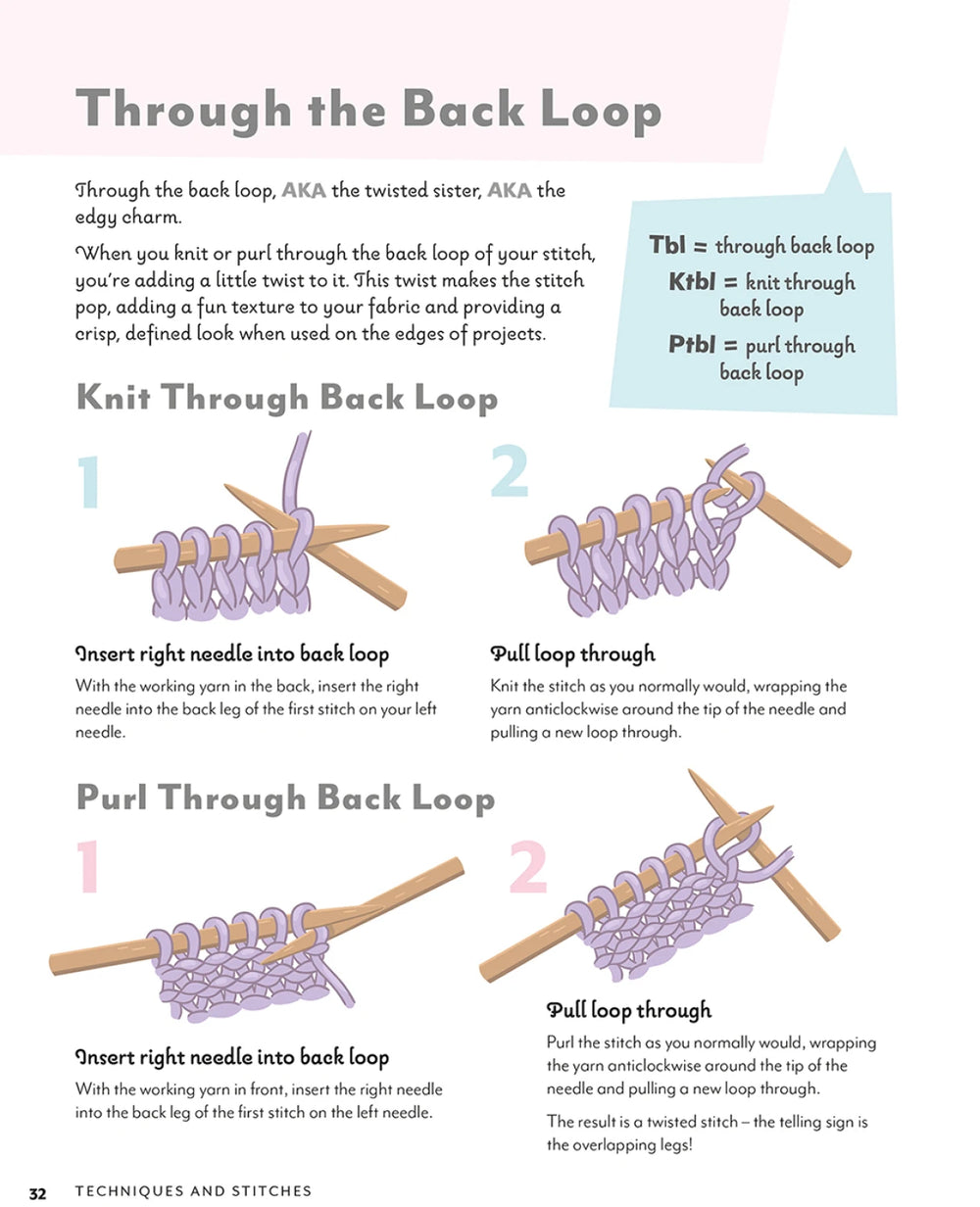 Through the Back Loop

Through the back loop, AKA the twisted sister, AKA the edgy charm.

When you knit or purl through the back loop of your stitch, you're adding a little twist to it. This twist makes the stitch pop, adding a fun texture to your fabric and providing a crisp, defined look when used on the edges of projects.

Tbl = through back loop
Ktbl = knit through back loop
Ptbl = purl through back loop

Knit Through Back Loop

1

Insert right needle into back loop
With the working yarn in the back, insert the right needle into the back leg of the first stitch on your left needle.

2

Pull loop through
Knit the stitch as you normally would, wrapping the yarn anticlockwise around the tip of the needle and pulling a new loop through.

Purl Through Back Loop

1

Insert right needle into back loop
With the working yarn in front, insert the right needle into the back leg of the first stitch on the left needle.

2

Pull loop through
Purl the stitch as you normally would, wrapping the yarn anticlockwise around the tip of the needle and pulling a new loop through.

The result is a twisted stitch – the telling sign is the overlapping legs!

32 TECHNIQUES AND STITCHES