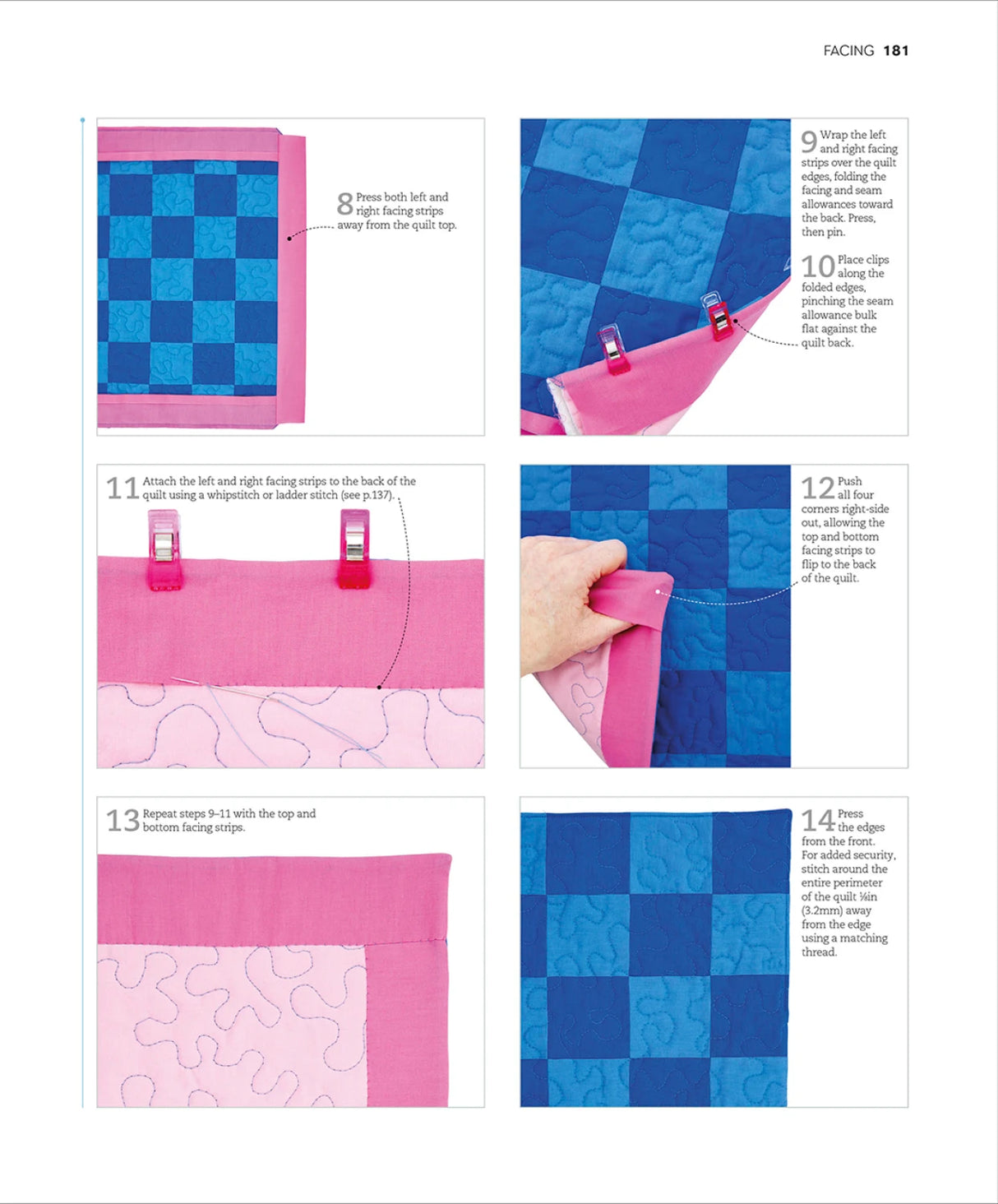 FACING 181

8 Press both left and right facing strips away from the quilt top.

9 Wrap the left and right facing strips over the quilt edges, folding the facing and seam allowances toward the back. Press, then pin.

10 Place clips along the folded edges, pinching the seam allowance bulk flat against the quilt back.

11 Attach the left and right facing strips to the back of the quilt using a whipstitch or ladder stitch (see p.137).

12 Push all four corners right-side out, allowing the top and bottom facing strips to flip to the back of the quilt.

13 Repeat steps 9–11 with the top and bottom facing strips.

14 Press the edges from the front. For added security, stitch around the entire perimeter of the quilt ⅛in (3.2mm) away from the edge using a matching thread.