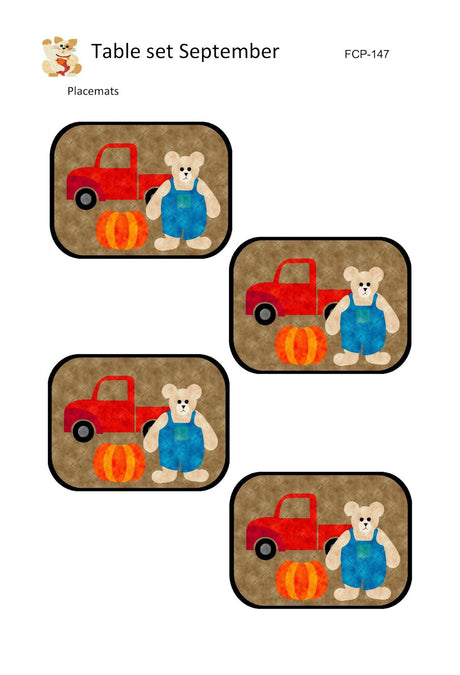 Table set September

FCP-147

Placemats