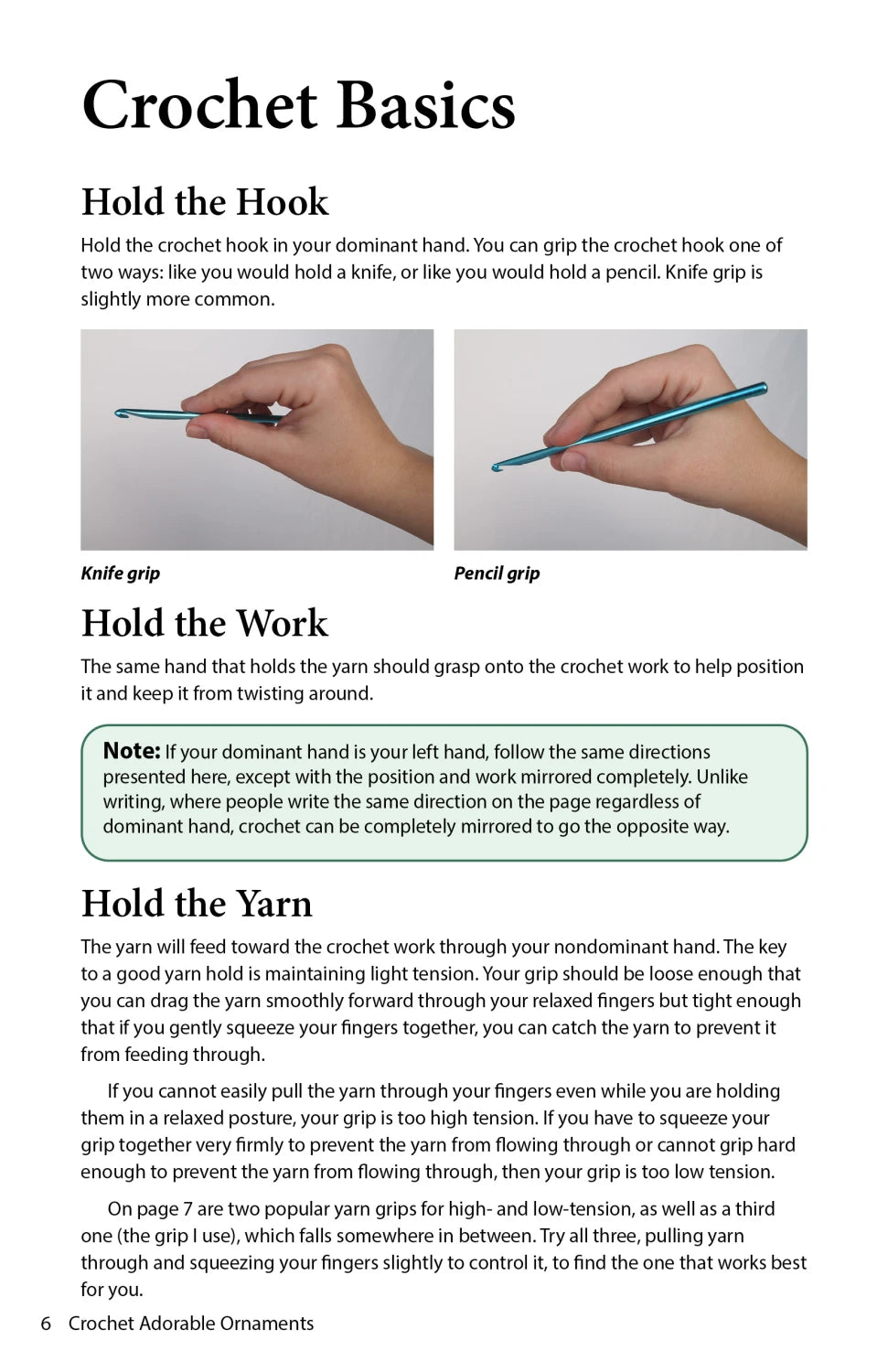 Crochet Basics

Hold the Hook

Hold the crochet hook in your dominant hand. You can grip the crochet hook one of two ways: like you would hold a knife, or like you would hold a pencil. Knife grip is slightly more common.

Knife grip

Pencil grip

Hold the Work

The same hand that holds the yarn should grasp onto the crochet work to help position it and keep it from twisting around.

Note: If your dominant hand is your left hand, follow the same directions presented here, except with the position and work mirrored completely. Unlike writing, where people write the same direction on the page regardless of dominant hand, crochet can be completely mirrored to go the opposite way.

Hold the Yarn

The yarn will feed toward the crochet work through your nondominant hand. The key to a good yarn hold is maintaining light tension. Your grip should be loose enough that you can drag the yarn smoothly forward through your relaxed fingers but tight enough that if you gently squeeze your fingers together, you can catch the yarn to prevent it from feeding through.

If you cannot easily pull the yarn through your fingers even while you are holding them in a relaxed posture, your grip is too high tension. If you have to squeeze your grip together very firmly to prevent the yarn from flowing through or cannot grip hard enough to prevent the yarn from flowing through, then your grip is too low tension.

On page 7 are two popular yarn grips for high- and low-tension, as well as a third one (the grip I use), which falls somewhere in between. Try all three, pulling yarn through and squeezing your fingers slightly to control it, to find the one that works best for you.

6 Crochet Adorable Ornaments