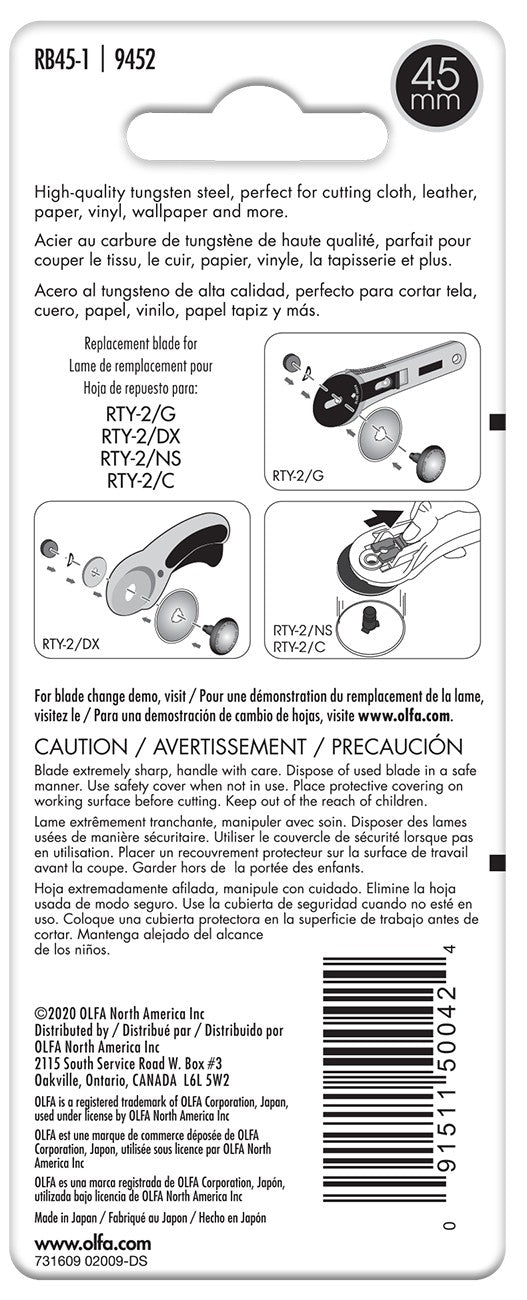 RB45-1 | 9452

45 mm

High-quality tungsten steel, perfect for cutting cloth, leather, paper, vinyl, wallpaper and more.

Acier au carbure de tungstène de haute qualité, parfait pour couper le tissu, le cuir, papier, vinyle, la tapisserie et plus.

Acero al tungsteno de alta calidad, perfecto para cortar tela, cuero, papel, vinilo, papel tapiz y más.

Replacement blade for
Lame de remplacement pour
Hoja de repuesto para:

RTY-2/G
RTY-2/DX
RTY-2/NS
RTY-2/C

RTY-2/G

RTY-2/DX

RTY-2/NS
RTY-2/C

For blade change demo, visit / Pour une démonstration du remplacement de la lame, visitez le / Para una demostración de cambio de hojas, visite www.olfa.com.

CAUTION / AVERTISSEMENT / PRECAUCIÓN

Blade extremely sharp, handle with care. Dispose of used blade in a safe manner. Use safety cover when not in use. Place protective covering on working surface before cutting. Keep out of the reach of children.

Lame extrêmement tranchante, manipuler avec soin. Disposer des lames usées de manière sécuritaire. Utiliser le couvercle de sécurité lorsque pas en utilisation. Placer un recouvrement protecteur sur la surface de travail avant la coupe. Garder hors de la portée des enfants.

Hoja extremadamente afilada, manipule con cuidado. Elimine la hoja usada de modo seguro. Use la cubierta de seguridad cuando no esté en uso. Coloque una cubierta protectora en la superficie de trabajo antes de cortar. Mantenga alejado del alcance de los niños.

©2020 OLFA North America Inc
Distributed by / Distribué par / Distribuido por
OLFA North America Inc
2115 South Service Road W. Box #3
Oakville, Ontario, CANADA L6L 5W2

OLFA is a registered trademark of OLFA Corporation, Japan, used under license by OLFA North America Inc

OLFA est une marque de commerce déposée de OLFA Corporation, Japon, utilisée sous licence par OLFA North America Inc

OLFA es una marca registrada de OLFA Corporation, Japón, utilizada bajo licencia de OLFA North America Inc

Made in Japan / Fabriqué au Japon / Hecho en Japón

www.olfa.com
731609 02009-DS

0 91511 50042 4