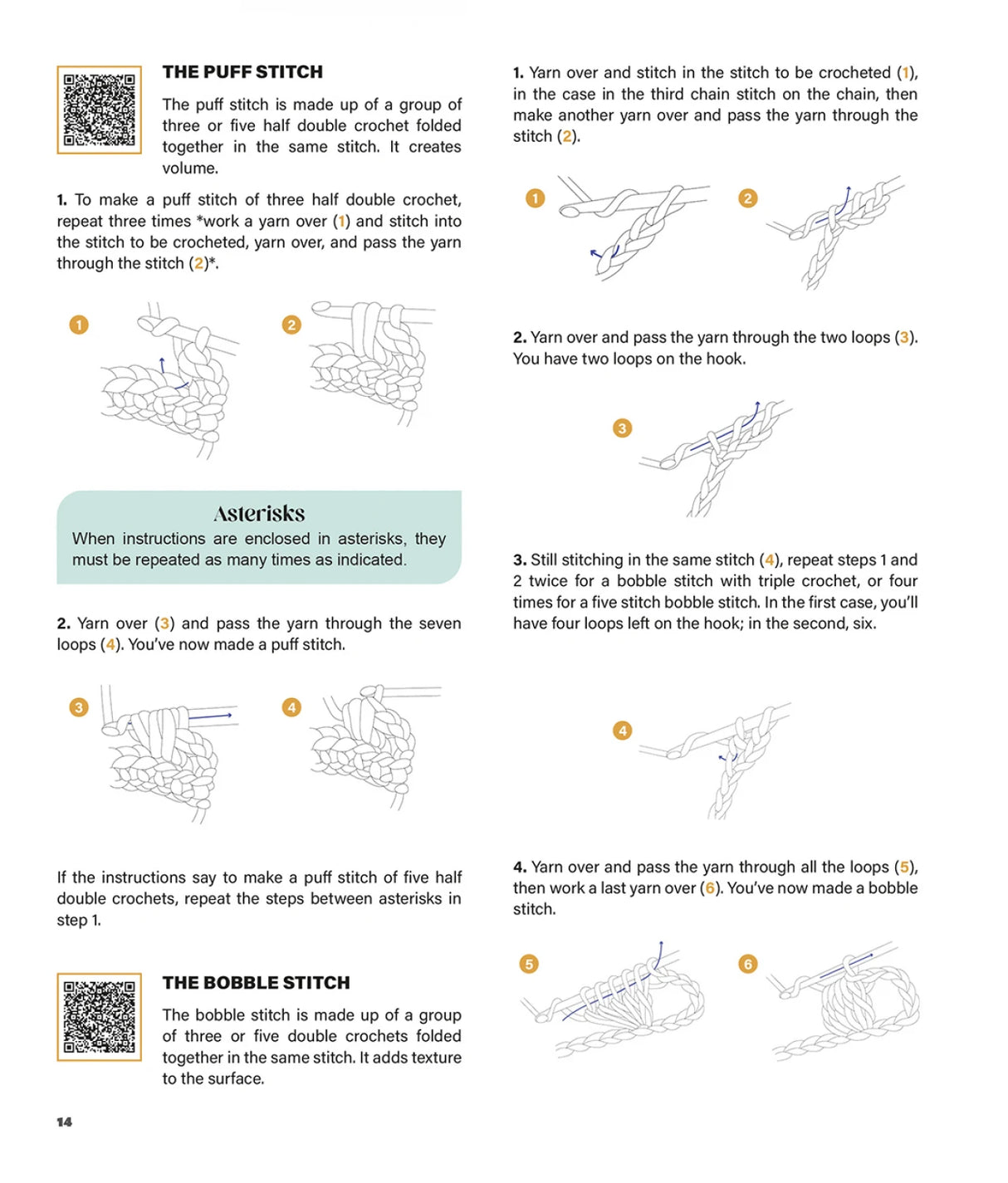 THE PUFF STITCH

The puff stitch is made up of a group of three or five half double crochet folded together in the same stitch. It creates volume.

1. To make a puff stitch of three half double crochet, repeat three times *work a yarn over (1) and stitch into the stitch to be crocheted, yarn over, and pass the yarn through the stitch (2)*.

1

2

Asterisks
When instructions are enclosed in asterisks, they must be repeated as many times as indicated.

2. Yarn over (3) and pass the yarn through the seven loops (4). You've now made a puff stitch.

3

4

If the instructions say to make a puff stitch of five half double crochets, repeat the steps between asterisks in step 1.

THE BOBBLE STITCH

The bobble stitch is made up of a group of three or five double crochets folded together in the same stitch. It adds texture to the surface.

14

1. Yarn over and stitch in the stitch to be crocheted (1), in the case in the third chain stitch on the chain, then make another yarn over and pass the yarn through the stitch (2).

1

2

2. Yarn over and pass the yarn through the two loops (3). You have two loops on the hook.

3

3. Still stitching in the same stitch (4), repeat steps 1 and 2 twice for a bobble stitch with triple crochet, or four times for a five stitch bobble stitch. In the first case, you'll have four loops left on the hook; in the second, six.

4

4. Yarn over and pass the yarn through all the loops (5), then work a last yarn over (6). You've now made a bobble stitch.

5

6