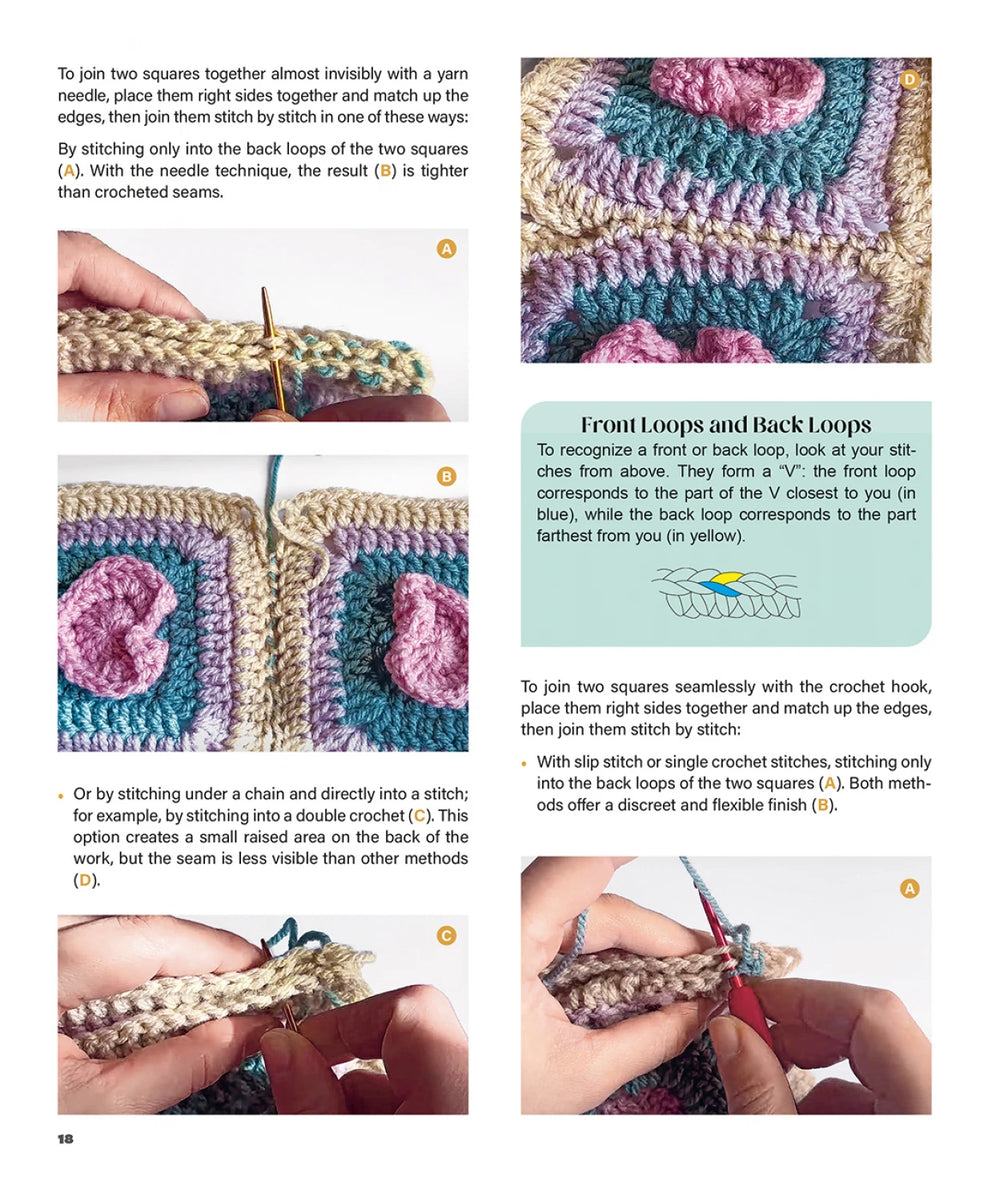 To join two squares together almost invisibly with a yarn needle, place them right sides together and match up the edges, then join them stitch by stitch in one of these ways:

By stitching only into the back loops of the two squares (A). With the needle technique, the result (B) is tighter than crocheted seams.

A

B

• Or by stitching under a chain and directly into a stitch; for example, by stitching into a double crochet (C). This option creates a small raised area on the back of the work, but the seam is less visible than other methods (D).

C

D

Front Loops and Back Loops

To recognize a front or back loop, look at your stitches from above. They form a "V": the front loop corresponds to the part of the V closest to you (in blue), while the back loop corresponds to the part farthest from you (in yellow).

To join two squares seamlessly with the crochet hook, place them right sides together and match up the edges, then join them stitch by stitch:

• With slip stitch or single crochet stitches, stitching only into the back loops of the two squares (A). Both methods offer a discreet and flexible finish (B).

A

18