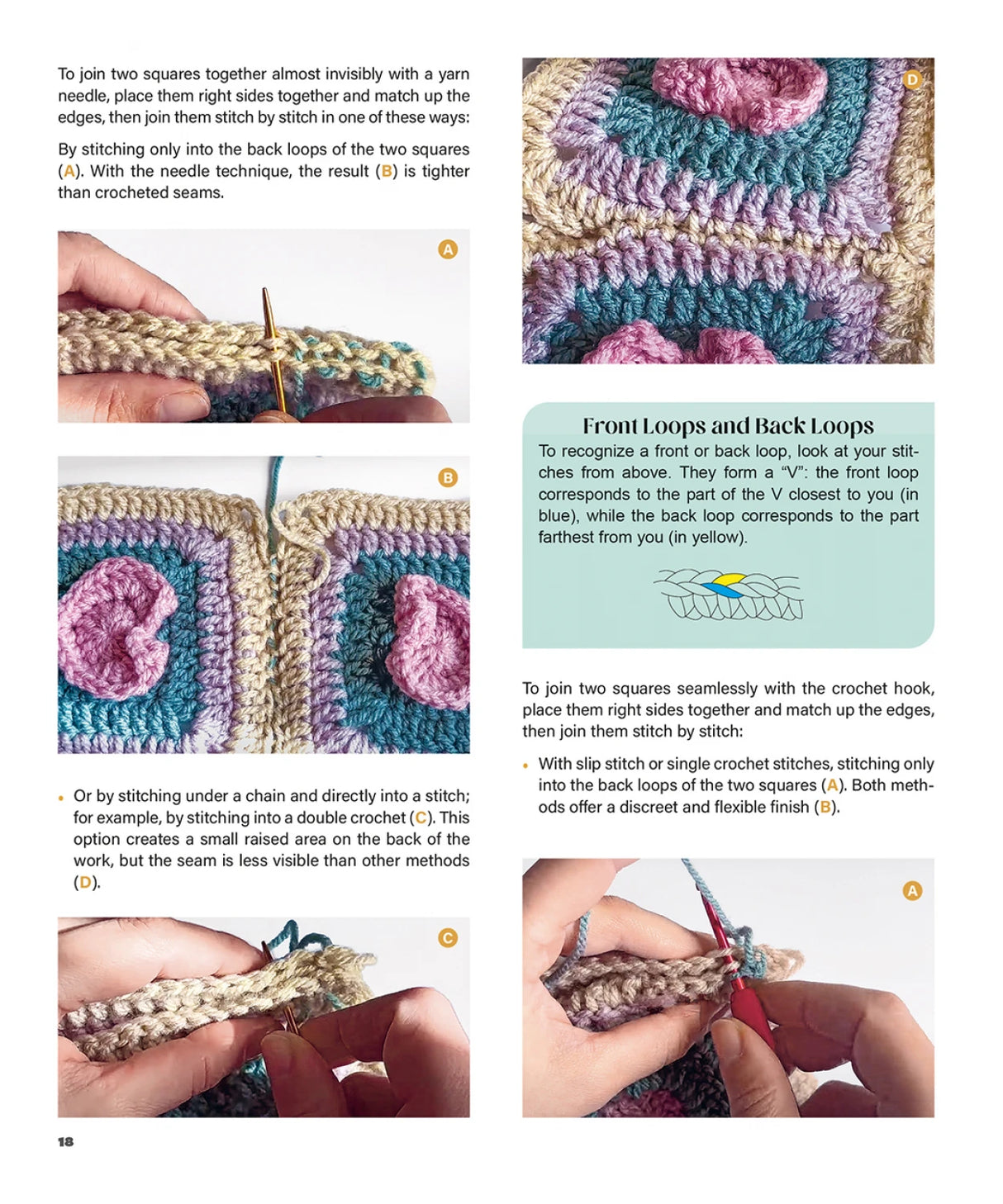 To join two squares together almost invisibly with a yarn needle, place them right sides together and match up the edges, then join them stitch by stitch in one of these ways:

By stitching only into the back loops of the two squares (A). With the needle technique, the result (B) is tighter than crocheted seams.

A

B

• Or by stitching under a chain and directly into a stitch; for example, by stitching into a double crochet (C). This option creates a small raised area on the back of the work, but the seam is less visible than other methods (D).

C

D

Front Loops and Back Loops

To recognize a front or back loop, look at your stitches from above. They form a "V": the front loop corresponds to the part of the V closest to you (in blue), while the back loop corresponds to the part farthest from you (in yellow).

To join two squares seamlessly with the crochet hook, place them right sides together and match up the edges, then join them stitch by stitch:

• With slip stitch or single crochet stitches, stitching only into the back loops of the two squares (A). Both methods offer a discreet and flexible finish (B).

A

18