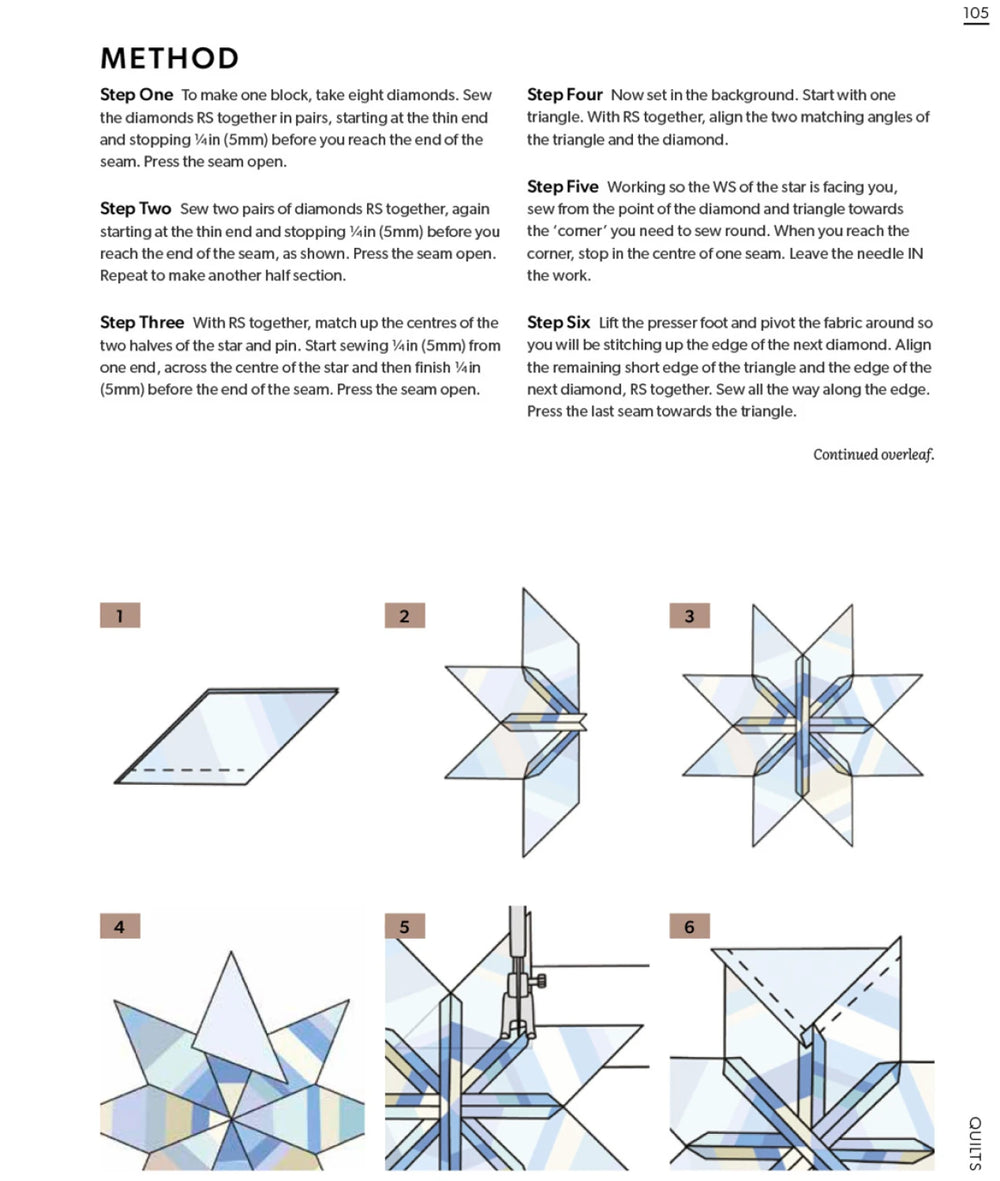 105

METHOD

Step One To make one block, take eight diamonds. Sew the diamonds RS together in pairs, starting at the thin end and stopping ¼in (5mm) before you reach the end of the seam. Press the seam open.

Step Two Sew two pairs of diamonds RS together, again starting at the thin end and stopping ¼in (5mm) before you reach the end of the seam, as shown. Press the seam open. Repeat to make another half section.

Step Three With RS together, match up the centres of the two halves of the star and pin. Start sewing ¼in (5mm) from one end, across the centre of the star and then finish ¼in (5mm) before the end of the seam. Press the seam open.

Step Four Now set in the background. Start with one triangle. With RS together, align the two matching angles of the triangle and the diamond.

Step Five Working so the WS of the star is facing you, sew from the point of the diamond and triangle towards the 'corner' you need to sew round. When you reach the corner, stop in the centre of one seam. Leave the needle IN the work.

Step Six Lift the presser foot and pivot the fabric around so you will be stitching up the edge of the next diamond. Align the remaining short edge of the triangle and the edge of the next diamond, RS together. Sew all the way along the edge. Press the last seam towards the triangle.

Continued overleaf.

1

2

3

4

5

6

QUILTS