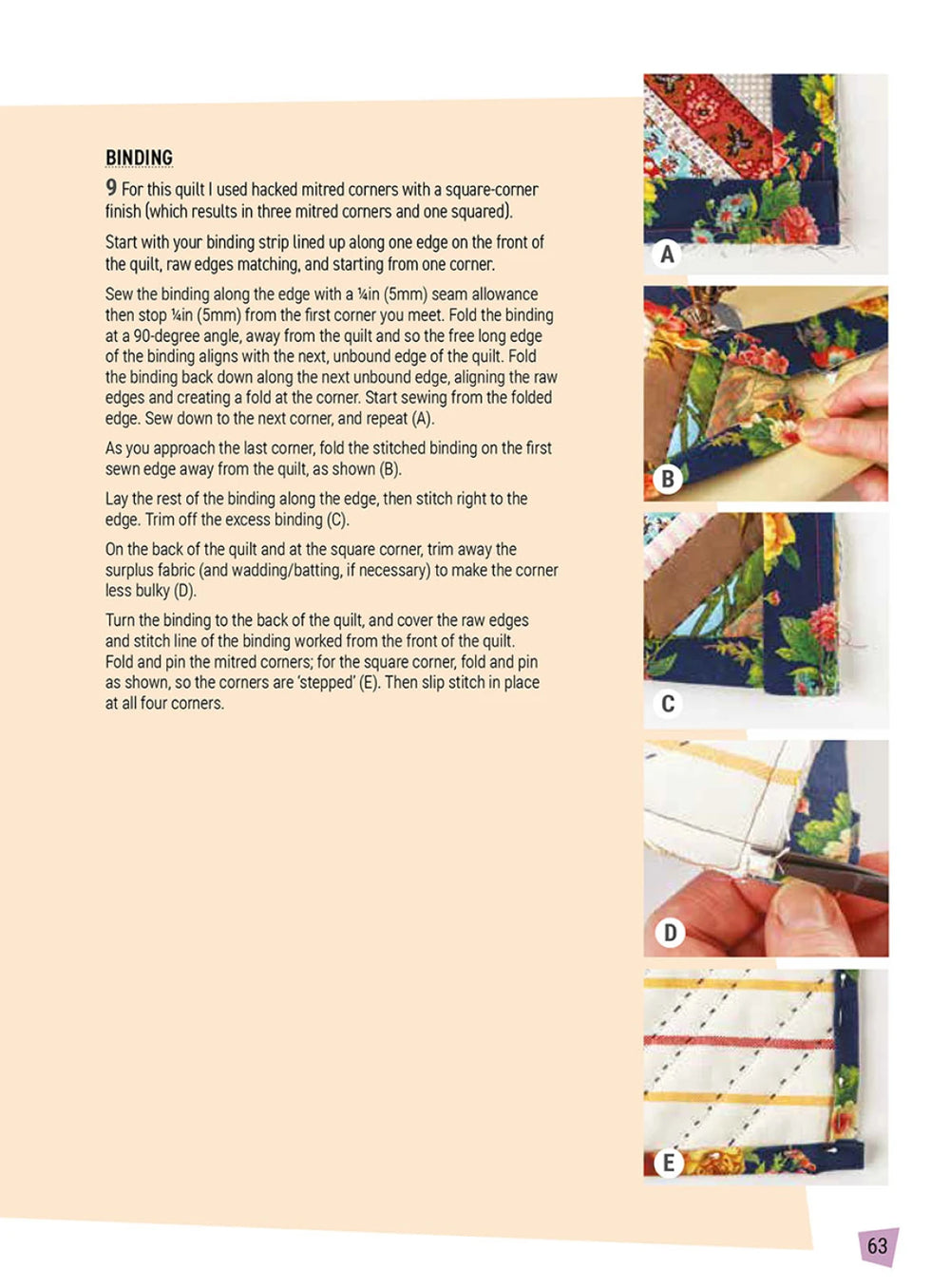 BINDING

9 For this quilt I used hacked mitred corners with a square-corner finish (which results in three mitred corners and one squared).

Start with your binding strip lined up along one edge on the front of the quilt, raw edges matching, and starting from one corner.

Sew the binding along the edge with a ¼in (5mm) seam allowance then stop ¼in (5mm) from the first corner you meet. Fold the binding at a 90-degree angle, away from the quilt and so the free long edge of the binding aligns with the next, unbound edge of the quilt. Fold the binding back down along the next unbound edge, aligning the raw edges and creating a fold at the corner. Start sewing from the folded edge. Sew down to the next corner, and repeat (A).

As you approach the last corner, fold the stitched binding on the first sewn edge away from the quilt, as shown (B).

Lay the rest of the binding along the edge, then stitch right to the edge. Trim off the excess binding (C).

On the back of the quilt and at the square corner, trim away the surplus fabric (and wadding/batting, if necessary) to make the corner less bulky (D).

Turn the binding to the back of the quilt, and cover the raw edges and stitch line of the binding worked from the front of the quilt. Fold and pin the mitred corners; for the square corner, fold and pin as shown, so the corners are 'stepped' (E). Then slip stitch in place at all four corners.

A

B

C

D

E

63