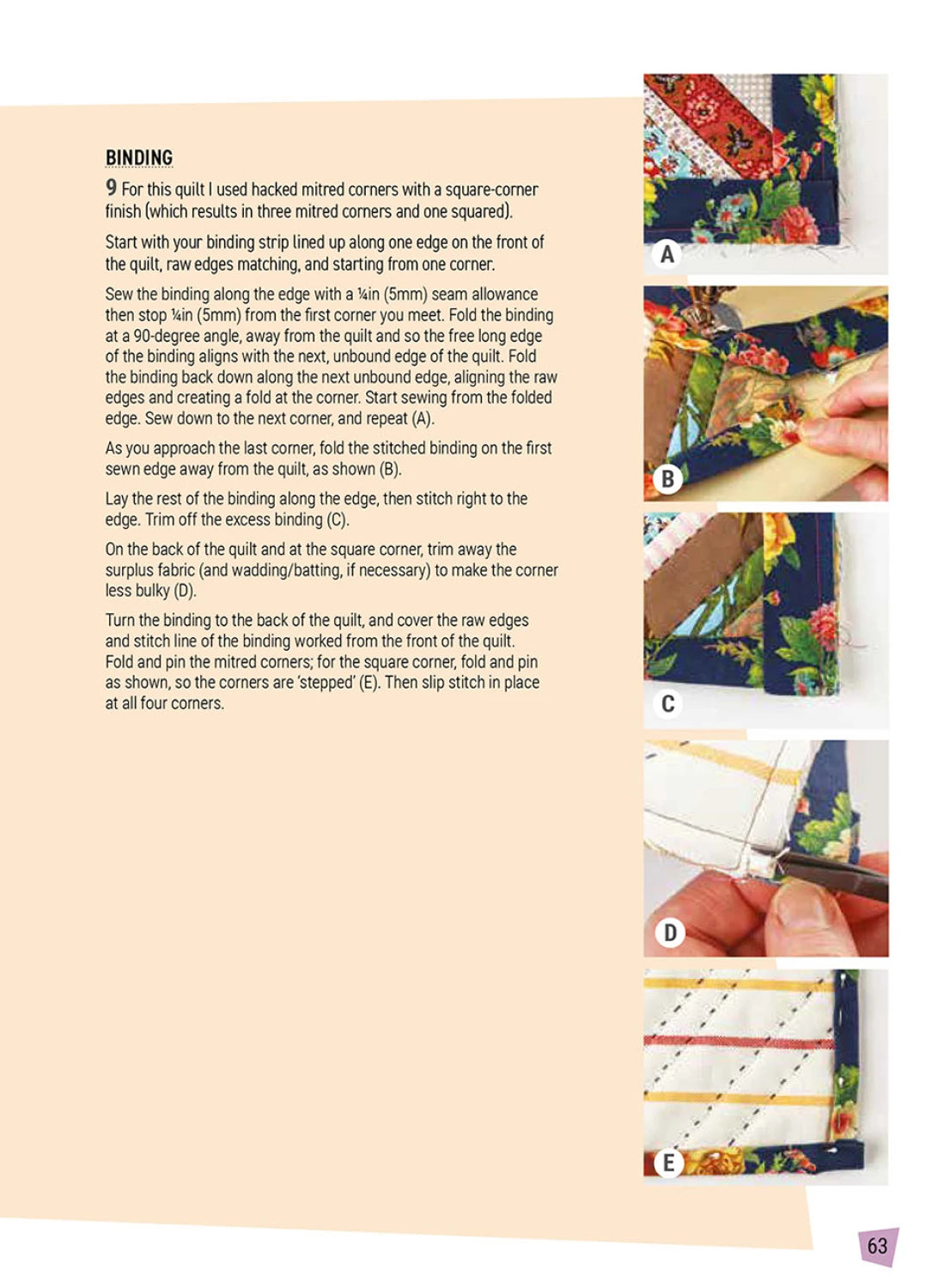 BINDING

9 For this quilt I used hacked mitred corners with a square-corner finish (which results in three mitred corners and one squared).

Start with your binding strip lined up along one edge on the front of the quilt, raw edges matching, and starting from one corner.

Sew the binding along the edge with a ¼in (5mm) seam allowance then stop ¼in (5mm) from the first corner you meet. Fold the binding at a 90-degree angle, away from the quilt and so the free long edge of the binding aligns with the next, unbound edge of the quilt. Fold the binding back down along the next unbound edge, aligning the raw edges and creating a fold at the corner. Start sewing from the folded edge. Sew down to the next corner, and repeat (A).

As you approach the last corner, fold the stitched binding on the first sewn edge away from the quilt, as shown (B).

Lay the rest of the binding along the edge, then stitch right to the edge. Trim off the excess binding (C).

On the back of the quilt and at the square corner, trim away the surplus fabric (and wadding/batting, if necessary) to make the corner less bulky (D).

Turn the binding to the back of the quilt, and cover the raw edges and stitch line of the binding worked from the front of the quilt. Fold and pin the mitred corners; for the square corner, fold and pin as shown, so the corners are 'stepped' (E). Then slip stitch in place at all four corners.

A

B

C

D

E

63