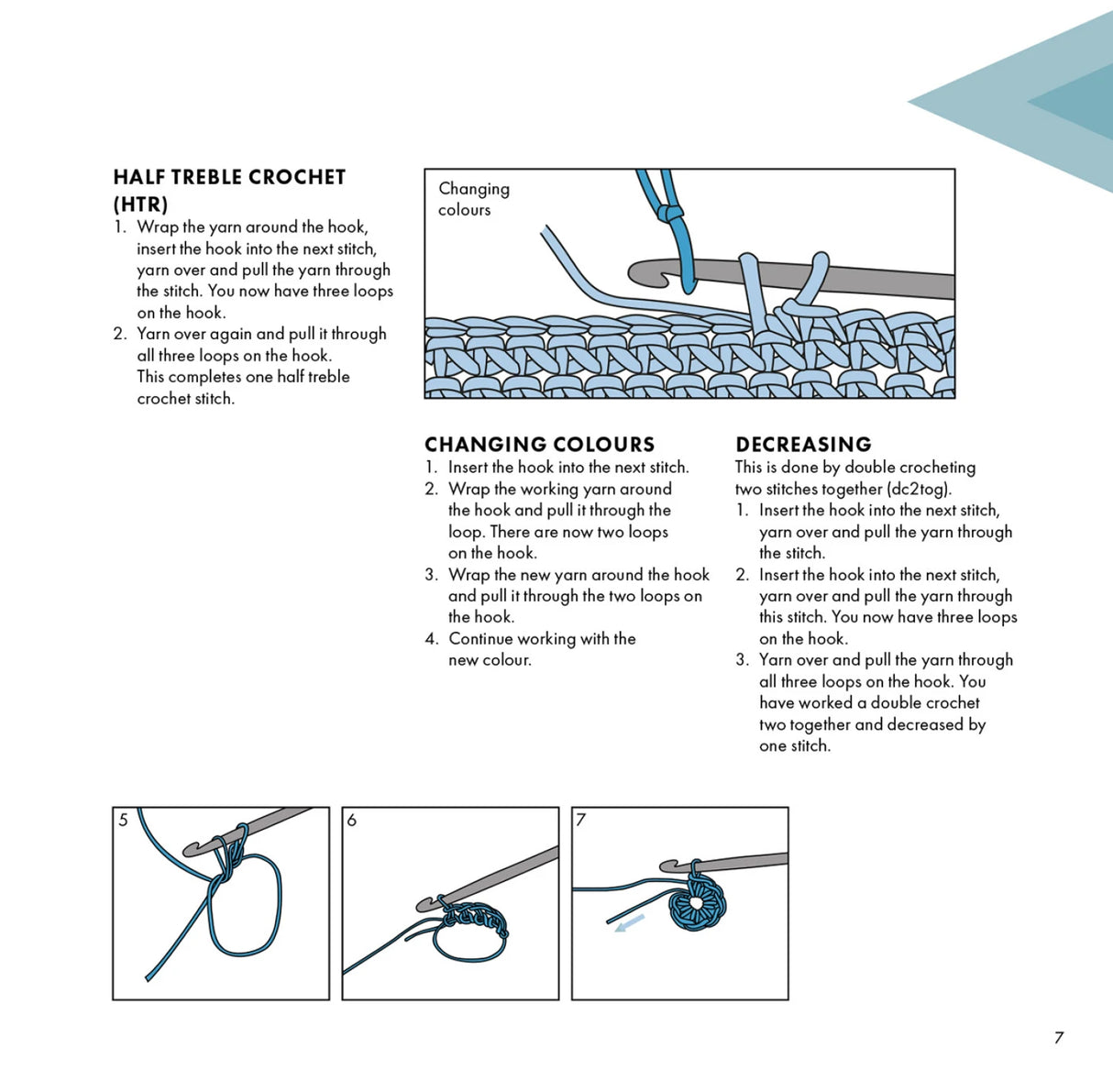 HALF TREBLE CROCHET (HTR)
1. Wrap the yarn around the hook, insert the hook into the next stitch, yarn over and pull the yarn through the stitch. You now have three loops on the hook.
2. Yarn over again and pull it through all three loops on the hook. This completes one half treble crochet stitch.

Changing colours

CHANGING COLOURS
1. Insert the hook into the next stitch.
2. Wrap the working yarn around the hook and pull it through the loop. There are now two loops on the hook.
3. Wrap the new yarn around the hook and pull it through the two loops on the hook.
4. Continue working with the new colour.

DECREASING
This is done by double crocheting two stitches together (dc2tog).
1. Insert the hook into the next stitch, yarn over and pull the yarn through the stitch.
2. Insert the hook into the next stitch, yarn over and pull the yarn through this stitch. You now have three loops on the hook.
3. Yarn over and pull the yarn through all three loops on the hook. You have worked a double crochet two together and decreased by one stitch.

5

6

7

7