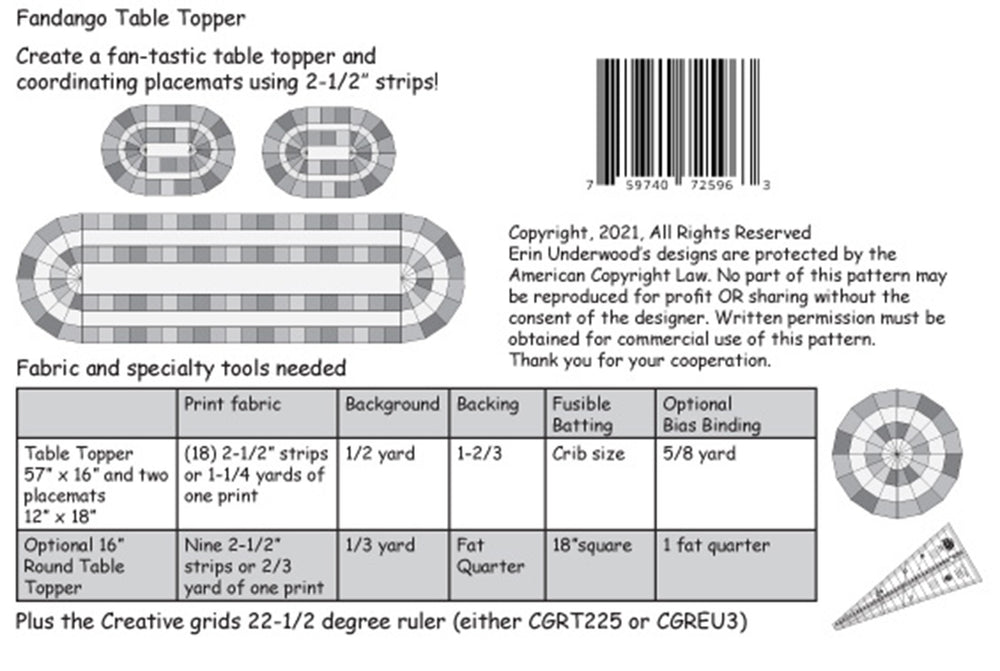 Fandango Table Topper

Create a fan-tastic table topper and coordinating placemats using 2-1/2" strips!

7 59740 72596 3

Copyright, 2021, All Rights Reserved
Erin Underwood's designs are protected by the American Copyright Law. No part of this pattern may be reproduced for profit OR sharing without the consent of the designer. Written permission must be obtained for commercial use of this pattern.
Thank you for your cooperation.

Fabric and specialty tools needed

| | Print fabric | Background | Backing | Fusible Batting | Optional Bias Binding |
|---|---|---|---|---|---|
| Table Topper 57" x 16" and two placemats 12" x 18" | (18) 2-1/2" strips or 1-1/4 yards of one print | 1/2 yard | 1-2/3 | Crib size | 5/8 yard |
| Optional 16" Round Table Topper | Nine 2-1/2" strips or 2/3 yard of one print | 1/3 yard | Fat Quarter | 18"square | 1 fat quarter |

Plus the Creative grids 22-1/2 degree ruler (either CGRT225 or CGREU3)