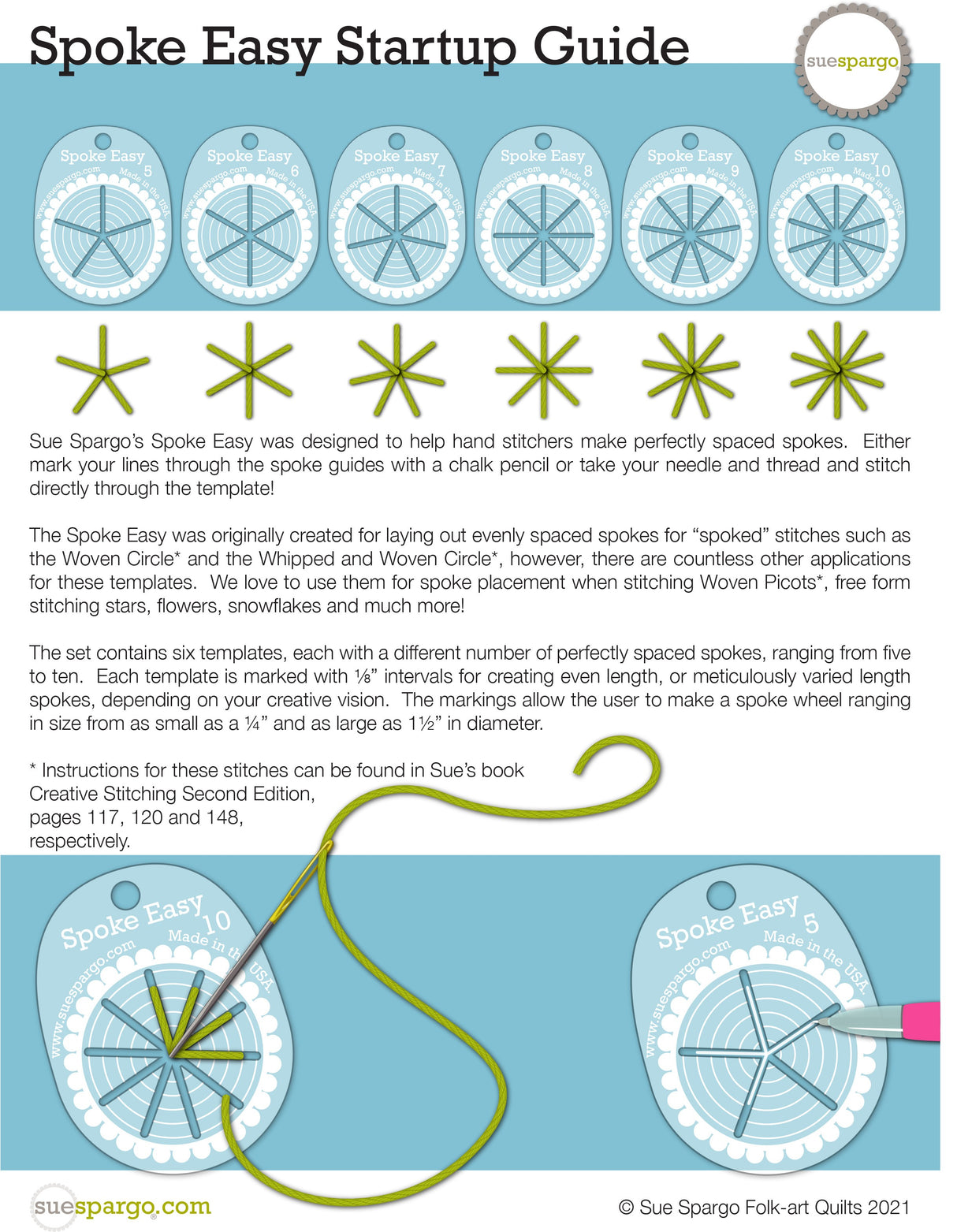 Spoke Easy Startup Guide

suespargo

Spoke Easy 5 www.suespargo.com Made in the USA

Spoke Easy 6 www.suespargo.com Made in the USA

Spoke Easy 7 www.suespargo.com Made in the USA

Spoke Easy 8 www.suespargo.com Made in the USA

Spoke Easy 9 www.suespargo.com Made in the USA

Spoke Easy 10 www.suespargo.com Made in the USA

Sue Spargo's Spoke Easy was designed to help hand stitchers make perfectly spaced spokes. Either mark your lines through the spoke guides with a chalk pencil or take your needle and thread and stitch directly through the template!

The Spoke Easy was originally created for laying out evenly spaced spokes for "spoked" stitches such as the Woven Circle* and the Whipped and Woven Circle*, however, there are countless other applications for these templates. We love to use them for spoke placement when stitching Woven Picots*, free form stitching stars, flowers, snowflakes and much more!

The set contains six templates, each with a different number of perfectly spaced spokes, ranging from five to ten. Each template is marked with ⅛" intervals for creating even length, or meticulously varied length spokes, depending on your creative vision. The markings allow the user to make a spoke wheel ranging in size from as small as a ¼" and as large as 1½" in diameter.

* Instructions for these stitches can be found in Sue's book Creative Stitching Second Edition, pages 117, 120 and 148, respectively.

Spoke Easy 10 www.suespargo.com Made in the USA

Spoke Easy 5 www.suespargo.com Made in the USA

suespargo.com

© Sue Spargo Folk-art Quilts 2021