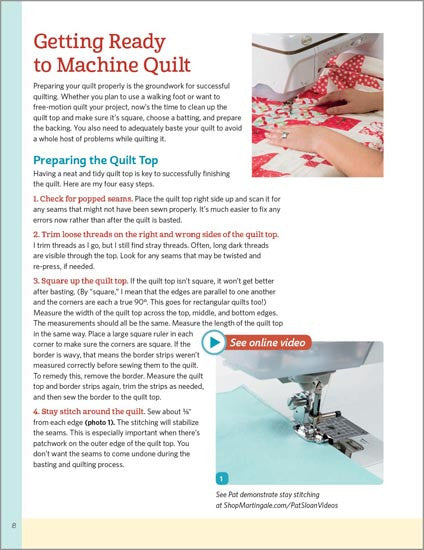 Getting Ready to Machine Quilt

Preparing your quilt properly is the groundwork for successful quilting. Whether you plan to use a walking foot or want to free-motion quilt your project, now's the time to clean up the quilt top and make sure it's square, choose a batting, and prepare the backing. You also need to adequately baste your quilt to avoid a whole host of problems while quilting it.

Preparing the Quilt Top

Having a neat and tidy quilt top is key to successfully finishing the quilt. Here are my four easy steps.

1. Check for popped seams. Place the quilt top right side up and scan it for any seams that might not have been sewn properly. It's much easier to fix any errors now rather than after the quilt is basted.

2. Trim loose threads on the right and wrong sides of the quilt top. I trim threads as I go, but I still find stray threads. Often, long dark threads are visible through the top. Look for any seams that may be twisted and re-press, if needed.

3. Square up the quilt top. If the quilt top isn't square, it won't get better after basting. (By "square," I mean that the edges are parallel to one another and the corners are each a true 90°. This goes for rectangular quilts too!) Measure the width of the quilt top across the top, middle, and bottom edges. The measurements should all be the same. Measure the length of the quilt top in the same way. Place a large square ruler in each corner to make sure the corners are square. If the border is wavy, that means the border strips weren't measured correctly before sewing them to the quilt. To remedy this, remove the border. Measure the quilt top and border strips again, trim the strips as needed, and then sew the border to the quilt top.

4. Stay stitch around the quilt. Sew about ⅛" from each edge (photo 1). The stitching will stabilize the seams. This is especially important when there's patchwork on the outer edge of the quilt top. You don't want the seams to come undone during the basting and quilting process.

See online video

1

See Pat demonstrate stay stitching at ShopMartingale.com/PatSloanVideos

8