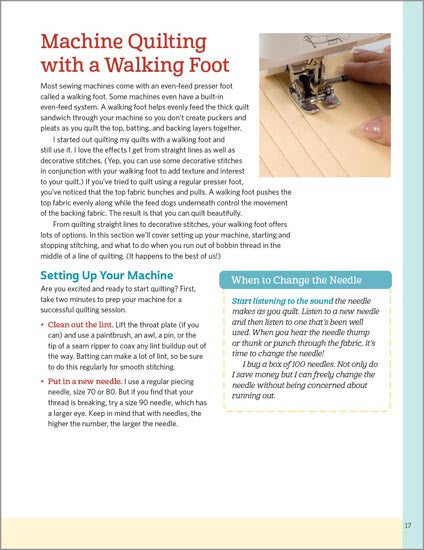 Machine Quilting with a Walking Foot

Most sewing machines come with an even-feed presser foot called a walking foot. Some machines even have a built-in even-feed system. A walking foot helps evenly feed the thick quilt sandwich through your machine so you don't create puckers and pleats as you quilt the top, batting, and backing layers together.

I started out quilting my quilts with a walking foot and still use it. I love the effects I get from straight lines as well as decorative stitches. (Yep, you can use some decorative stitches in conjunction with your walking foot to add texture and interest to your quilt.) If you've tried to quilt using a regular presser foot, you've noticed that the top fabric bunches and pulls. A walking foot pushes the top fabric evenly along while the feed dogs underneath control the movement of the backing fabric. The result is that you can quilt beautifully.

From quilting straight lines to decorative stitches, your walking foot offers lots of options. In this section we'll cover setting up your machine, starting and stopping stitching, and what to do when you run out of bobbin thread in the middle of a line of quilting. (It happens to the best of us!)

Setting Up Your Machine

Are you excited and ready to start quilting? First, take two minutes to prep your machine for a successful quilting session.

• Clean out the lint. Lift the throat plate (if you can) and use a paintbrush, an awl, a pin, or the tip of a seam ripper to coax any lint buildup out of the way. Batting can make a lot of lint, so be sure to do this regularly for smooth stitching.

• Put in a new needle. I use a regular piecing needle, size 70 or 80. But if you find that your thread is breaking, try a size 90 needle, which has a larger eye. Keep in mind that with needles, the higher the number, the larger the needle.

When to Change the Needle

Start listening to the sound the needle makes as you quilt. Listen to a new needle and then listen to one that's been well used. When you hear the needle thump or thunk or punch through the fabric, it's time to change the needle!

I buy a box of 100 needles. Not only do I save money but I can freely change the needle without being concerned about running out.

17